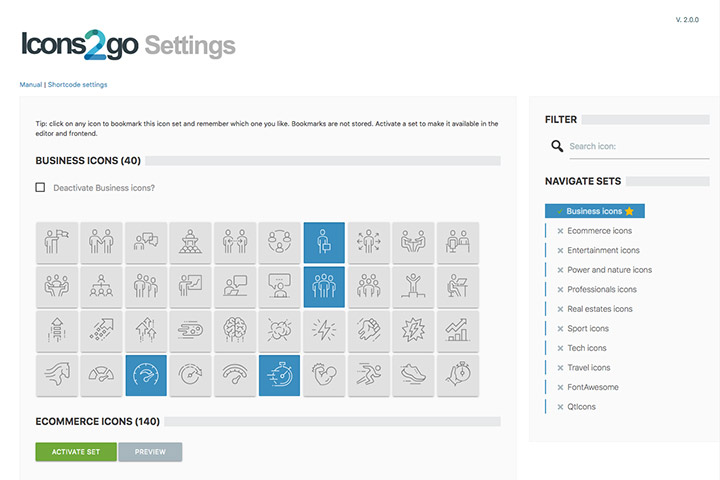 V. 2.0.0

Icons2go Settings

Manual | Shortcode settings

Tip: click on any icon to bookmark this icon set and remember which one you like. Bookmarks are not stored. Activate a set to make it available in the editor and frontend.

BUSINESS ICONS (40)

Deactivate Business icons?

ECOMMERCE ICONS (140)

ACTIVATE SET PREVIEW

FILTER

Search icon:

NAVIGATE SETS

✓ Business icons ⭐
✕ Ecommerce icons
✕ Entertainment icons
✕ Power and nature icons
✕ Professionals icons
✕ Real estates icons
✕ Sport icons
✕ Tech icons
✕ Travel icons
✕ FontAwesome
✕ QtIcons